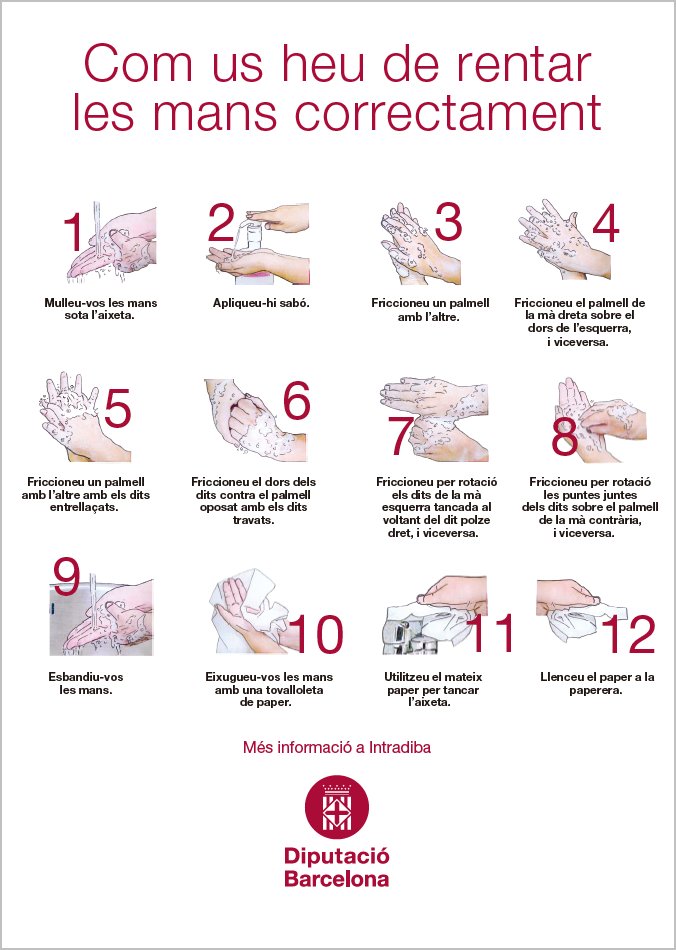 Com us heu de rentar les mans correctament

1
Mulleu-vos les mans sota l'aixeta.

2
Apliqueu-hi sabó.

3
Friccioneu un palmell amb l'altre.

4
Friccioneu el palmell de la mà dreta sobre el dors de l'esquerra, i viceversa.

5
Friccioneu un palmell amb l'altre amb els dits entrellaçats.

6
Friccioneu el dors dels dits contra el palmell oposat amb els dits travats.

7
Friccioneu per rotació els dits de la mà esquerra tancada al voltant del dit polze dret, i viceversa.

8
Friccioneu per rotació les puntes juntes dels dits sobre el palmell de la mà contrària, i viceversa.

9
Esbandiu-vos les mans.

10
Eixugueu-vos les mans amb una tovalloleta de paper.

11
Utilitzeu el mateix paper per tancar l'aixeta.

12
Llenceu el paper a la paperera.

Més informació a Intradiba

Diputació Barcelona